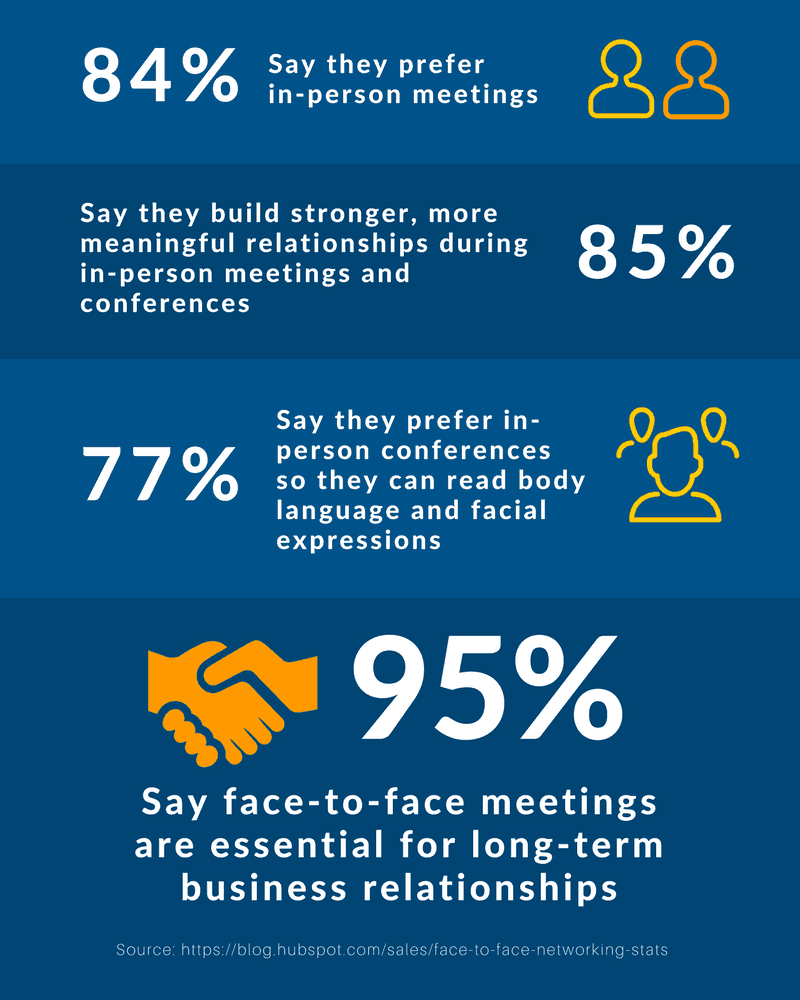 84% Say they prefer in-person meetings

Say they build stronger, more meaningful relationships during in-person meetings and conferences 85%

77% Say they prefer in-person conferences so they can read body language and facial expressions

95%

Say face-to-face meetings are essential for long-term business relationships

Source: https://blog.hubspot.com/sales/face-to-face-networking-stats